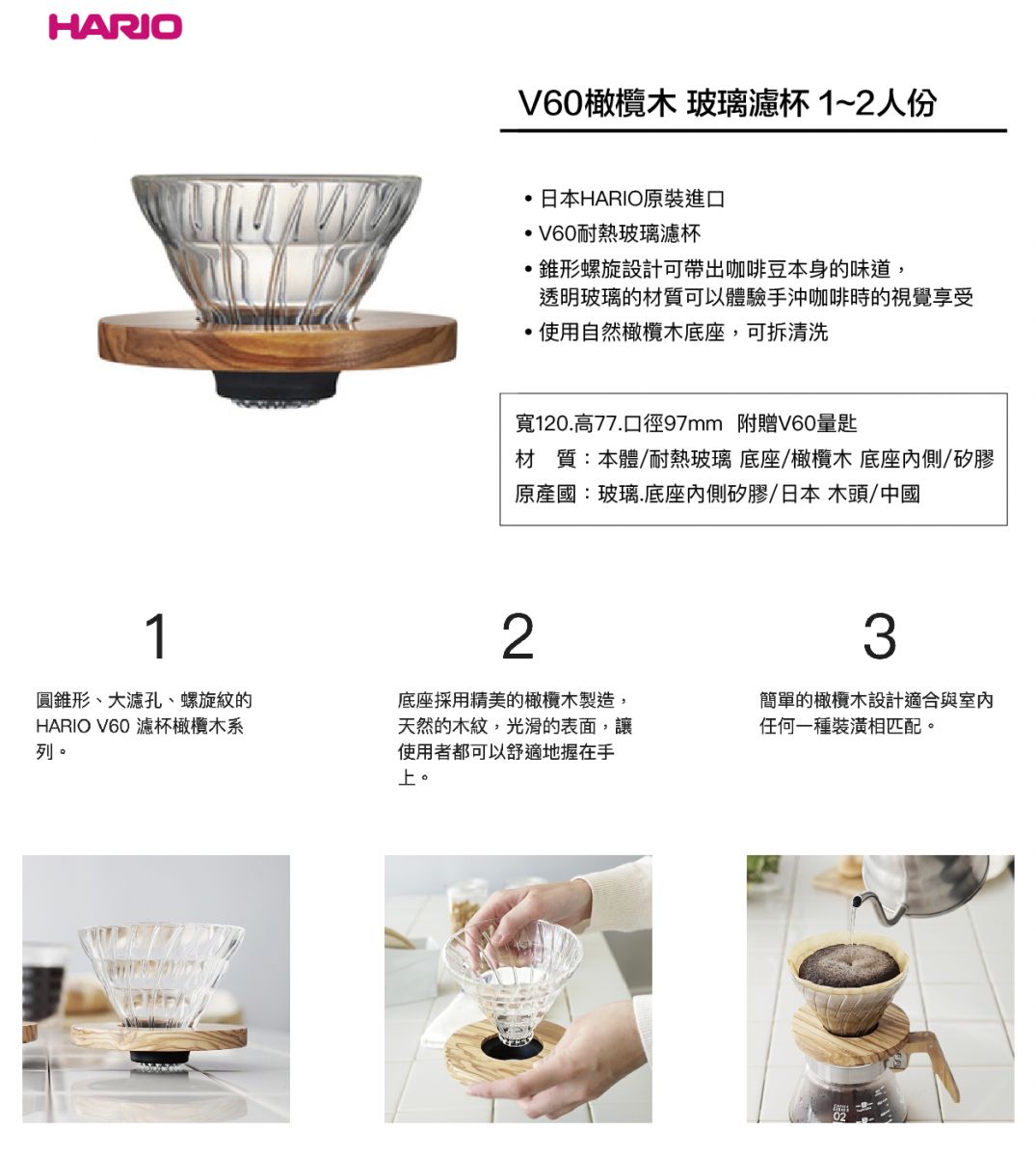 HARIO

V60橄欖木 玻璃濾杯 1~2人份

• 日本HARIO原裝進口
• V60耐熱玻璃濾杯
• 錐形螺旋設計可帶出咖啡豆本身的味道，透明玻璃的材質可以體驗手沖咖啡時的視覺享受
• 使用自然橄欖木底座，可拆清洗

寬120.高77.口徑97mm 附贈V60量匙
材 質：本體/耐熱玻璃 底座/橄欖木 底座內側/矽膠
原產國：玻璃.底座內側矽膠/日本 木頭/中國

1

圓錐形、大濾孔、螺旋紋的HARIO V60 濾杯橄欖木系列。

2

底座採用精美的橄欖木製造，天然的木紋，光滑的表面，讓使用者都可以舒適地握在手上。

3

簡單的橄欖木設計適合與室內任何一種裝潢相匹配。

02